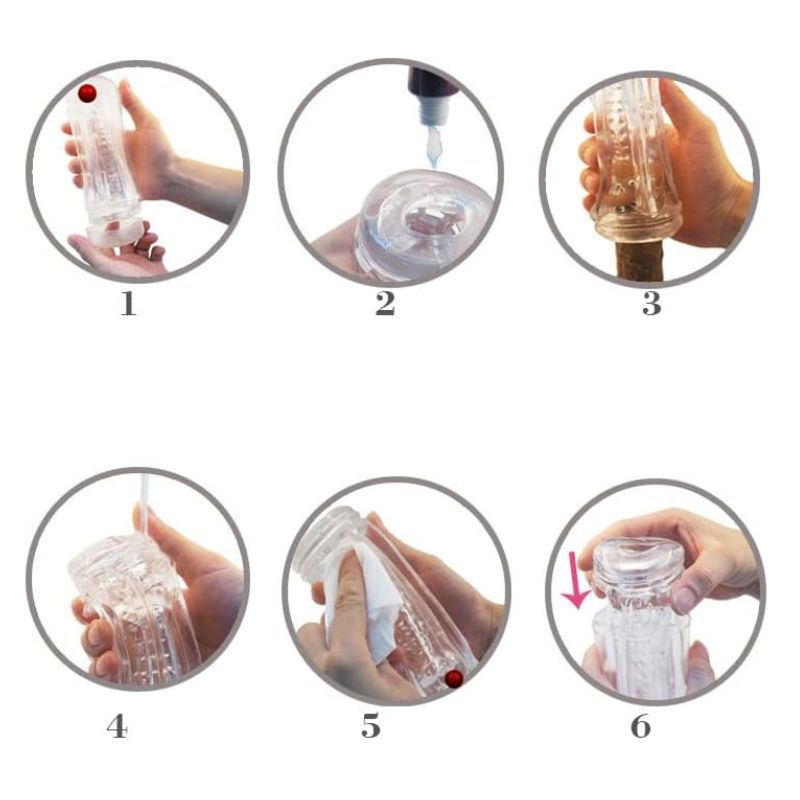 1

2

3

4

5

6